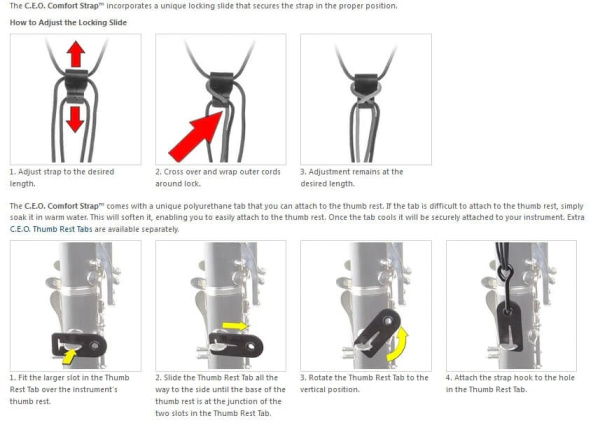 The C.E.O. Comfort Strap™ incorporates a unique locking slide that secures the strap in the proper position.

How to Adjust the Locking Slide

1. Adjust strap to the desired length.

2. Cross over and wrap outer cords around lock.

3. Adjustment remains at the desired length.

The C.E.O. Comfort Strap™ comes with a unique polyurethane tab that you can attach to the thumb rest. If the tab is difficult to attach to the thumb rest, simply soak it in warm water. This will soften it, enabling you to easily attach to the thumb rest. Once the tab cools it will be securely attached to your instrument. Extra C.E.O. Thumb Rest Tabs are available separately.

1. Fit the larger slot in the Thumb Rest Tab over the instrument's thumb rest.

2. Slide the Thumb Rest Tab all the way to the side until the base of the thumb rest is at the junction of the two slots in the Thumb Rest Tab.

3. Rotate the Thumb Rest Tab to the vertical position.

4. Attach the strap hook to the hole in the Thumb Rest Tab.