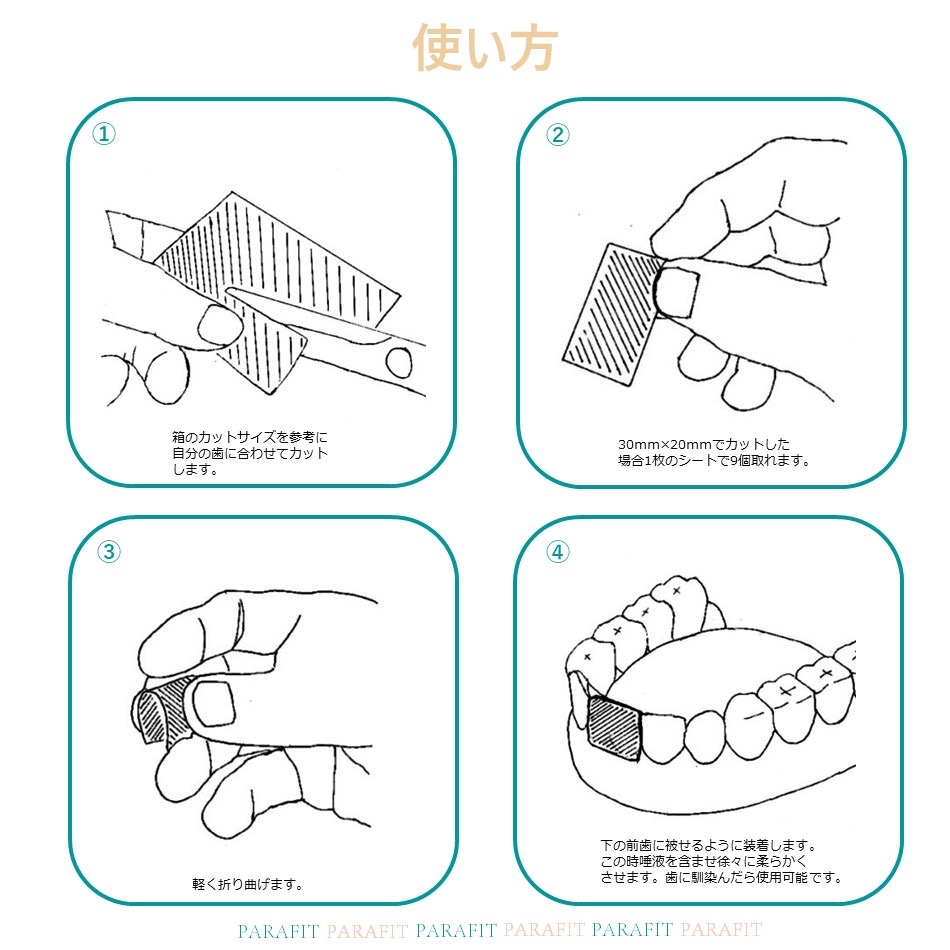 使い方

①

箱のカットサイズを参考に自分の歯に合わせてカットします。

②

30mm×20mmでカットした場合1枚のシートで9個取れます。

③

軽く折り曲げます。

④

下の前歯に被せるように装着します。この時唾液を含ませ徐々に柔らかくさせます。歯に馴染んだら使用可能です。

PARAFIT PARAFIT PARAFIT PARAFIT PARAFIT PARAFIT